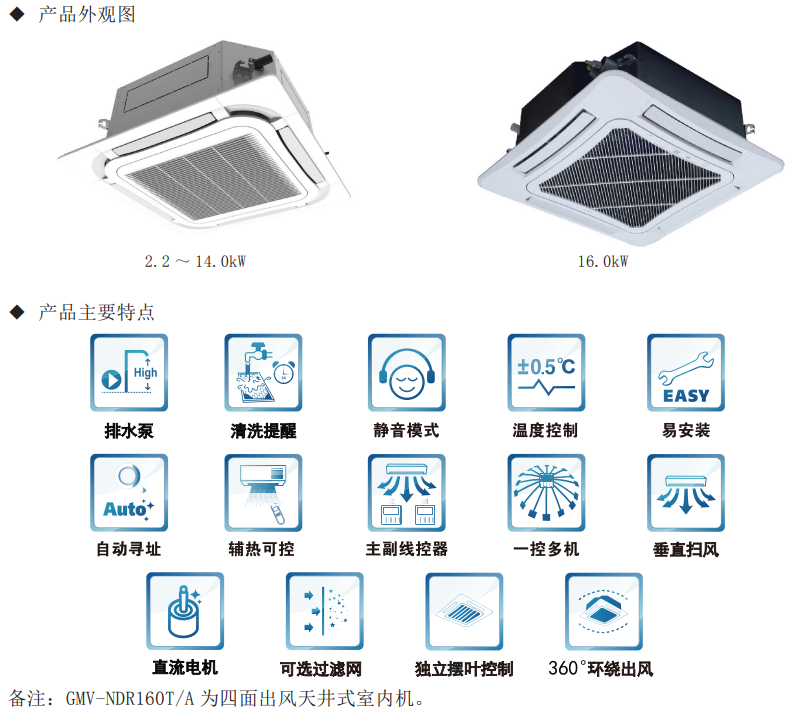 ◆ 产品外观图

2.2 ～ 14.0kW

16.0kW

◆ 产品主要特点

High

排水泵

清洗提醒

静音模式

±0.5℃

温度控制

EASY

易安装

Auto

自动寻址

辅热可控

主副线控器

一控多机

垂直扫风

直流电机

可选过滤网

独立摆叶控制

360°环绕出风

备注：GMV-NDR160T/A 为四面出风天井式室内机。