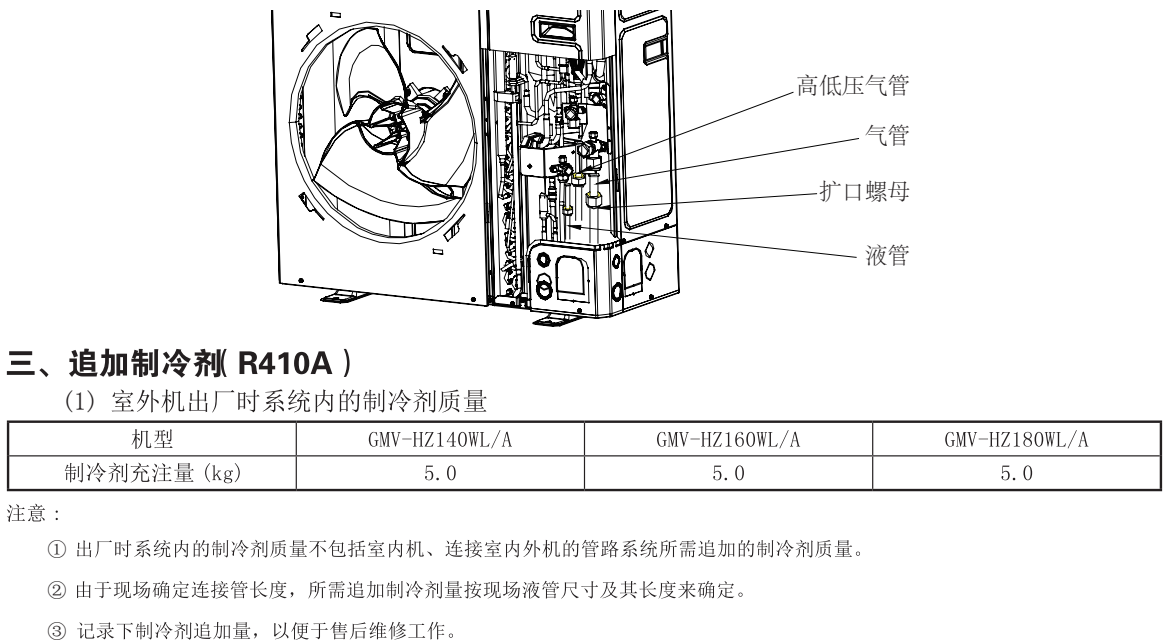 高低压气管

气管

扩口螺母

液管

三、追加制冷剂( R410A )

(1) 室外机出厂时系统内的制冷剂质量

| 机型 | GMV-HZ140WL/A | GMV-HZ160WL/A | GMV-HZ180WL/A |
|---|---|---|---|
| 制冷剂充注量 (kg) | 5.0 | 5.0 | 5.0 |

注意：

① 出厂时系统内的制冷剂质量不包括室内机、连接室内外机的管路系统所需追加的制冷剂质量。

② 由于现场确定连接管长度，所需追加制冷剂量按现场液管尺寸及其长度来确定。

③ 记录下制冷剂追加量，以便于售后维修工作。