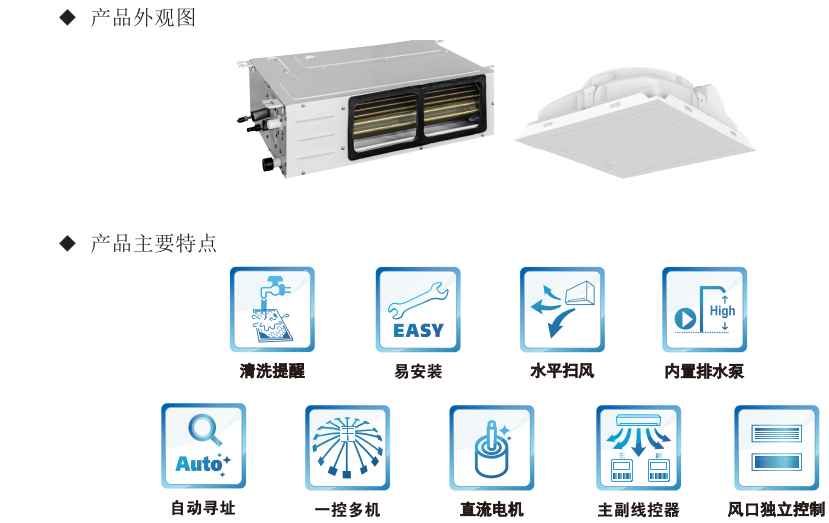 ◆ 产品外观图

◆ 产品主要特点

清洗提醒

EASY

易安装

水平扫风

High

内置排水泵

Auto

自动寻址

一控多机

直流电机

主副线控器

风口独立控制